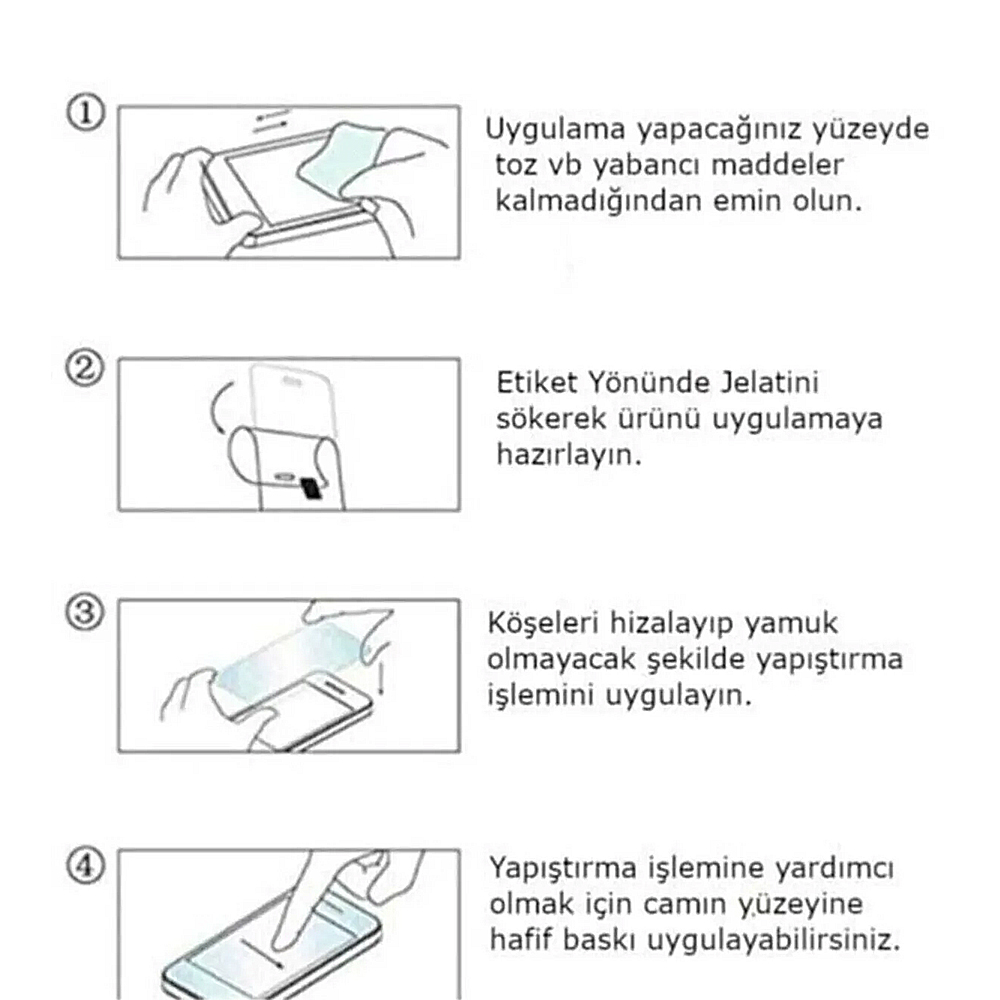 ①

Uygulama yapacağınız yüzeyde toz vb yabancı maddeler kalmadığından emin olun.

②

Etiket Yönünde Jelatini sökerek ürünü uygulamaya hazırlayın.

③

Köşeleri hizalayıp yamuk olmayacak şekilde yapıştırma işlemini uygulayın.

④

Yapıştırma işlemine yardımcı olmak için camın yüzeyine hafif baskı uygulayabilirsiniz.