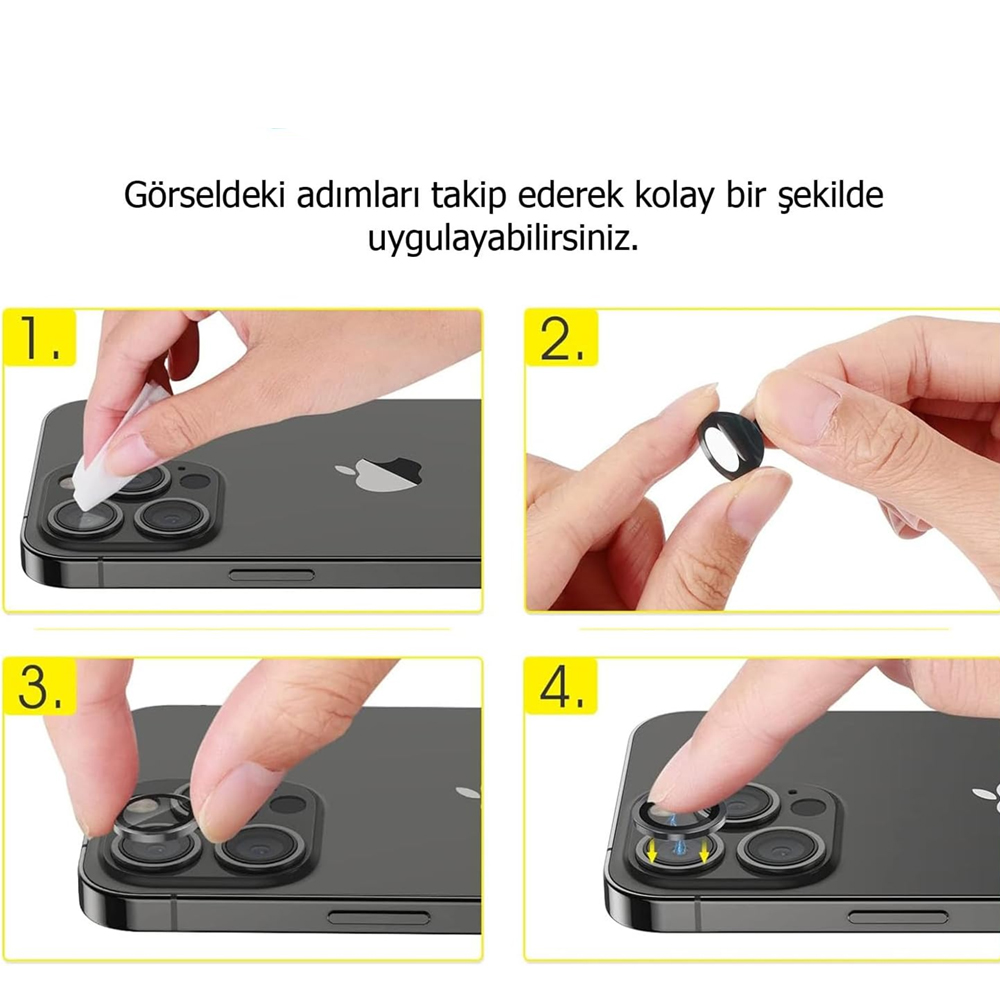 Görseldeki adımları takip ederek kolay bir şekilde uygulayabilirsiniz.

1.

2.

3.

4.